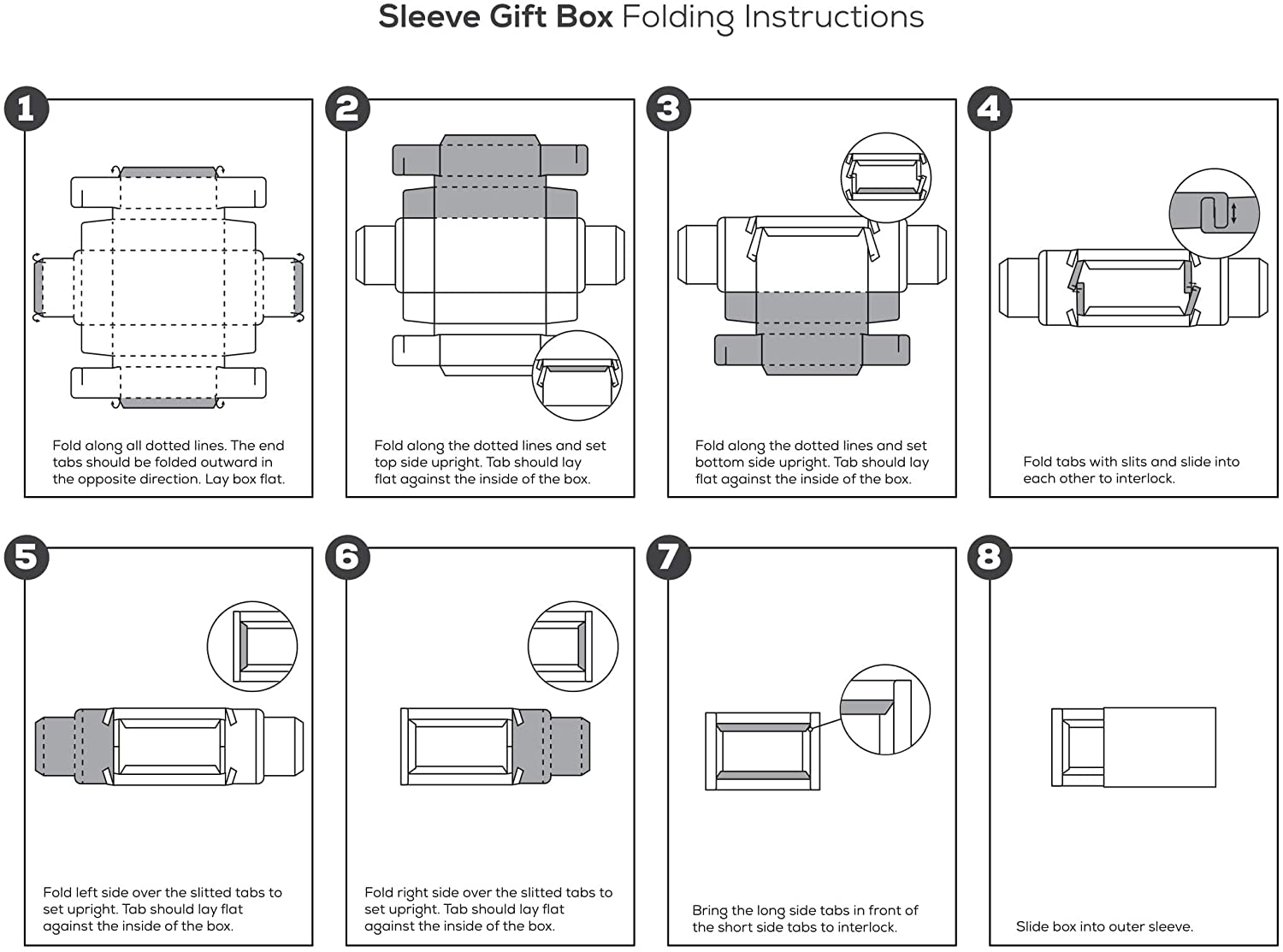 Sleeve Gift Box Folding Instructions

1

Fold along all dotted lines. The end tabs should be folded outward in the opposite direction. Lay box flat.

2

Fold along the dotted lines and set top side upright. Tab should lay flat against the inside of the box.

3

Fold along the dotted lines and set bottom side upright. Tab should lay flat against the inside of the box.

4

Fold tabs with slits and slide into each other to interlock.

5

Fold left side over the slitted tabs to set upright. Tab should lay flat against the inside of the box.

6

Fold right side over the slitted tabs to set upright. Tab should lay flat against the inside of the box.

7

Bring the long side tabs in front of the short side tabs to interlock.

8

Slide box into outer sleeve.